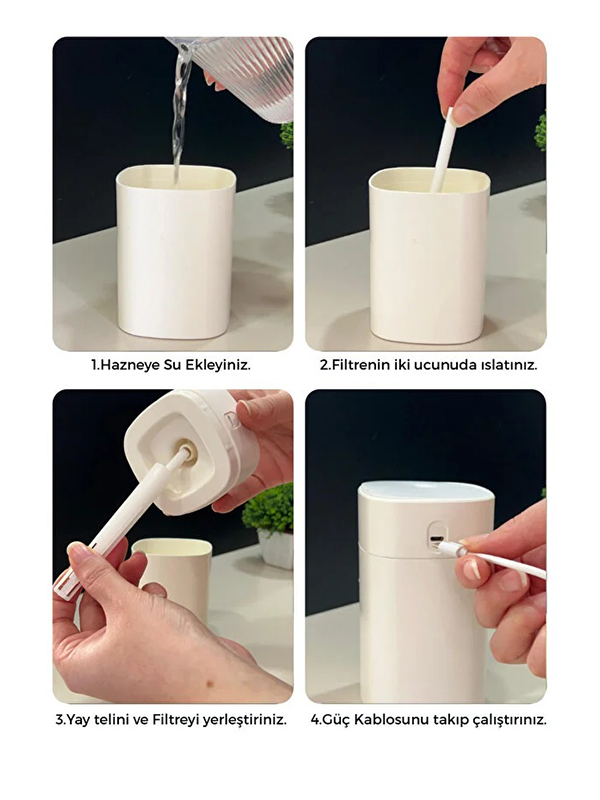 1.Hazneye Su Ekleyiniz.

2.Filtrenin iki ucunuda ıslatınız.

3.Yay telini ve Filtreyi yerleştiriniz.

4.Güç Kablosunu takıp çalıştırınız.