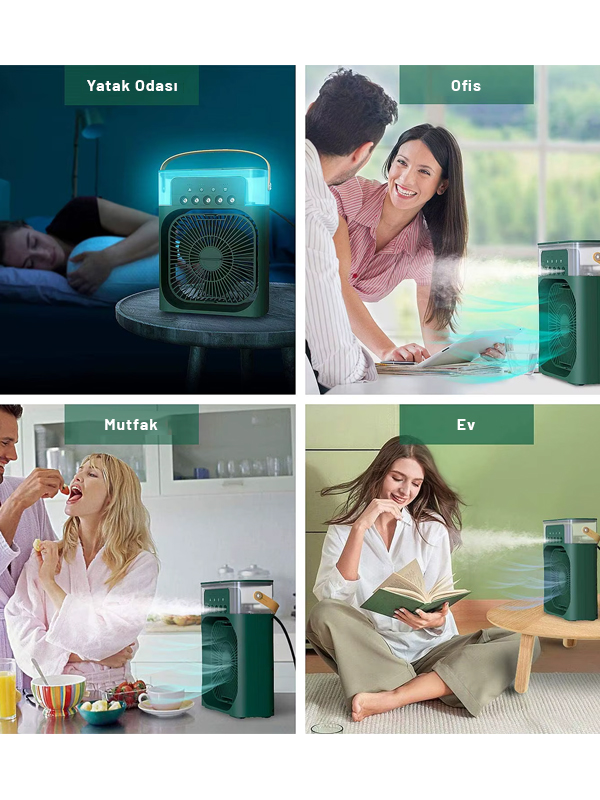 Yatak Odası

Ofis

Mutfak

Ev