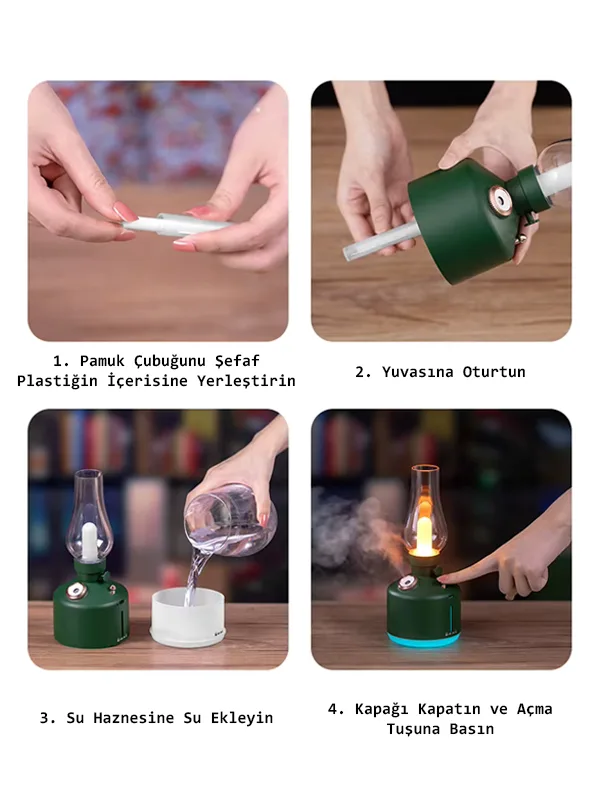 1. Pamuk Çubuğunu Şefaf Plastiğin İçerisine Yerleştirin

2. Yuvasına Oturtun

3. Su Haznesine Su Ekleyin

4. Kapağı Kapatın ve Açma Tuşuna Basın