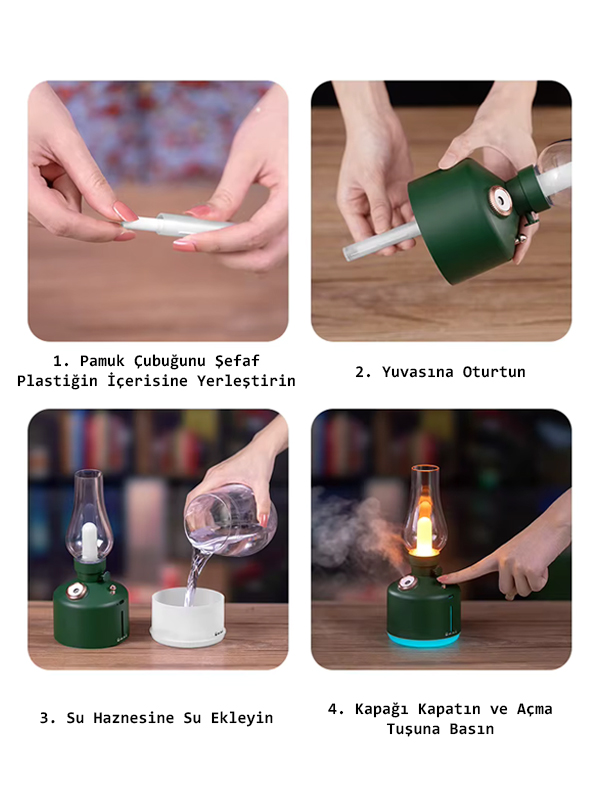 1. Pamuk Çubuğunu Şefaf Plastiğin İçerisine Yerleştirin

2. Yuvasına Oturtun

3. Su Haznesine Su Ekleyin

4. Kapağı Kapatın ve Açma Tuşuna Basın